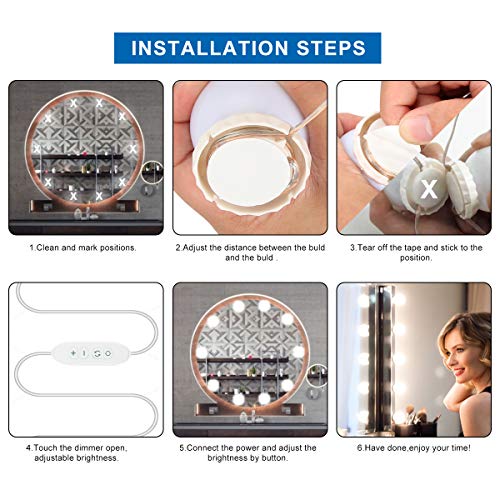 INSTALLATION STEPS

X X X X X X X X X X

1.Clean and mark positions.

2.Adjust the distance between the buld and the buld .

X

3.Tear off the tape and stick to the position.

4.Touch the dimmer open, adjustable brightness.

5.Connect the power and adjust the brightness by button.

6.Have done,enjoy your time!