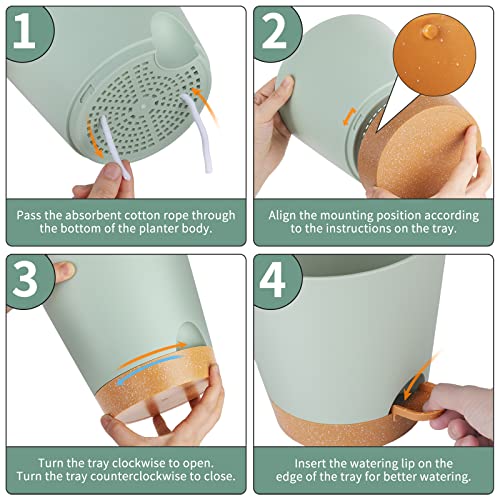 1

Pass the absorbent cotton rope through the bottom of the planter body.

2

Align the mounting position according to the instructions on the tray.

3

Turn the tray clockwise to open.
Turn the tray counterclockwise to close.

4

Insert the watering lip on the edge of the tray for better watering.