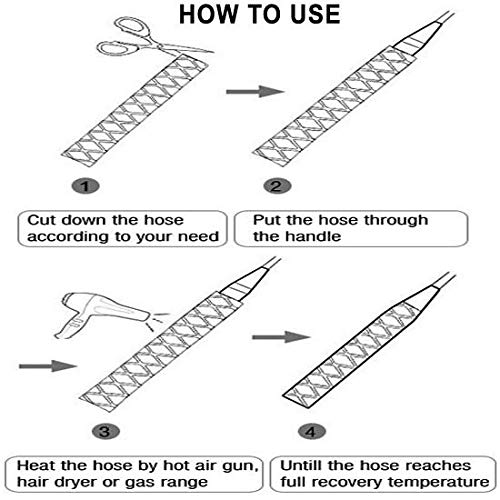 HOW TO USE

1

Cut down the hose according to your need

2

Put the hose through the handle

3

Heat the hose by hot air gun, hair dryer or gas range

4

Untill the hose reaches full recovery temperature