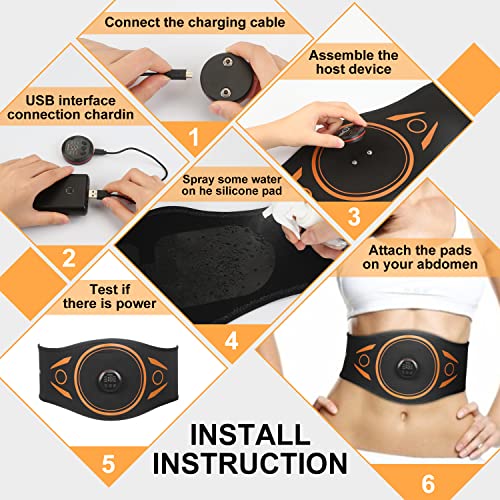 Connect the charging cable

1

USB interface connection chardin

2

Assemble the host device

3

Spray some water on he silicone pad

4

Test if there is power

5

Attach the pads on your abdomen

6

INSTALL INSTRUCTION