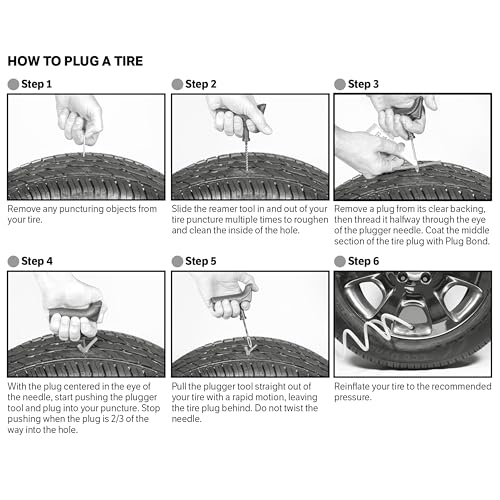 HOW TO PLUG A TIRE

Step 1

Remove any puncturing objects from your tire.

Step 2

Slide the reamer tool in and out of your tire puncture multiple times to roughen and clean the inside of the hole.

Step 3

Remove a plug from its clear backing, then thread it halfway through the eye of the plugger needle. Coat the middle section of the tire plug with Plug Bond.

Step 4

With the plug centered in the eye of the needle, start pushing the plugger tool and plug into your puncture. Stop pushing when the plug is 2/3 of the way into the hole.

Step 5

Pull the plugger tool straight out of your tire with a rapid motion, leaving the tire plug behind. Do not twist the needle.

Step 6

Reinflate your tire to the recommended pressure.