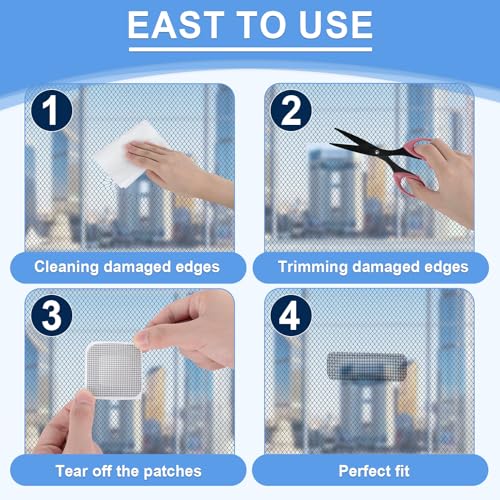 EAST TO USE

1

Cleaning damaged edges

2

Trimming damaged edges

3

Tear off the patches

4

Perfect fit