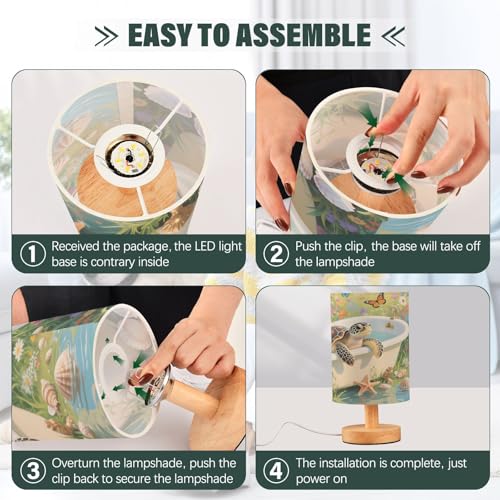 EASY TO ASSEMBLE

① Received the package, the LED light base is contrary inside

② Push the clip, the base will take off the lampshade

③ Overturn the lampshade, push the clip back to secure the lampshade

④ The installation is complete, just power on