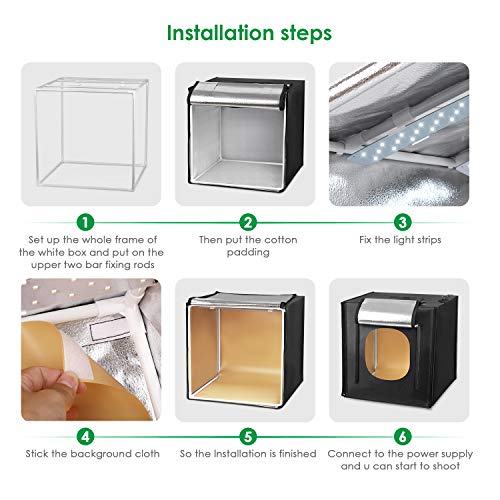 Installation steps

1
Set up the whole frame of the white box and put on the upper two bar fixing rods

2
Then put the cotton padding

3
Fix the light strips

4
Stick the background cloth

5
So the Installation is finished

6
Connect to the power supply and u can start to shoot