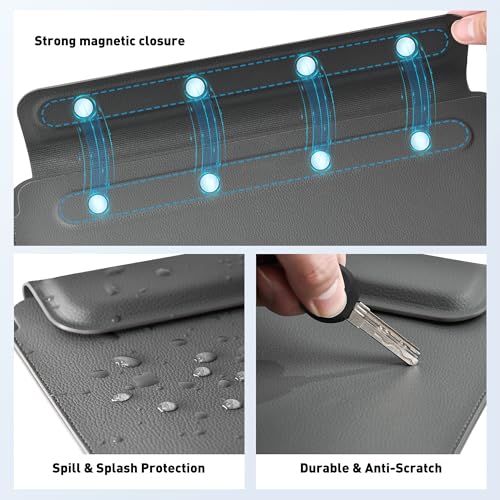 Strong magnetic closure

Spill & Splash Protection

Durable & Anti-Scratch