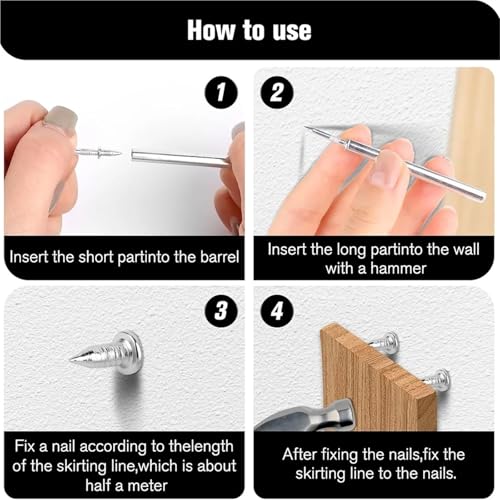 How to use

1

Insert the short partinto the barrel

2

Insert the long partinto the wall with a hammer

3

Fix a nail according to thelength of the skirting line,which is about half a meter

4

After fixing the nails,fix the skirting line to the nails.