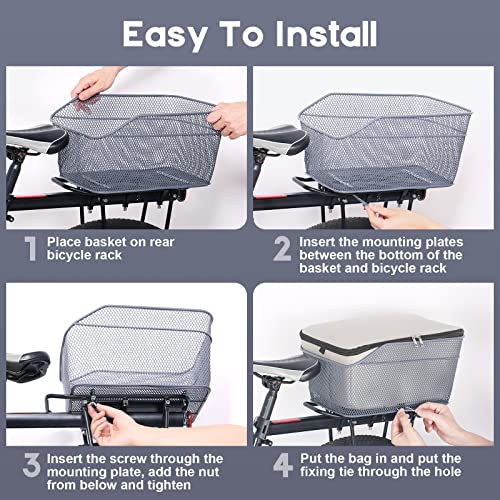 Easy To Install

1 Place basket on rear bicycle rack

2 Insert the mounting plates between the bottom of the basket and bicycle rack

3 Insert the screw through the mounting plate, add the nut from below and tighten

4 Put the bag in and put the fixing tie through the hole