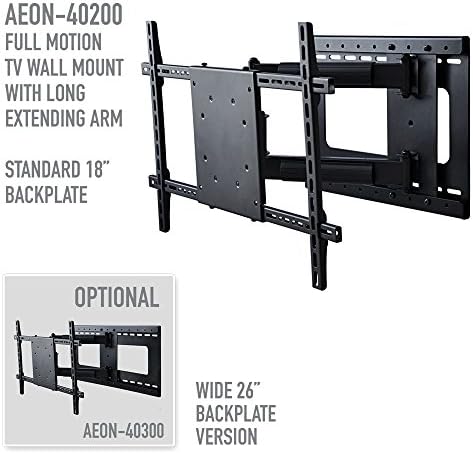 AEON-40200
FULL MOTION TV WALL MOUNT WITH LONG EXTENDING ARM

STANDARD 18" BACKPLATE

OPTIONAL

AEON-40300

WIDE 26" BACKPLATE VERSION