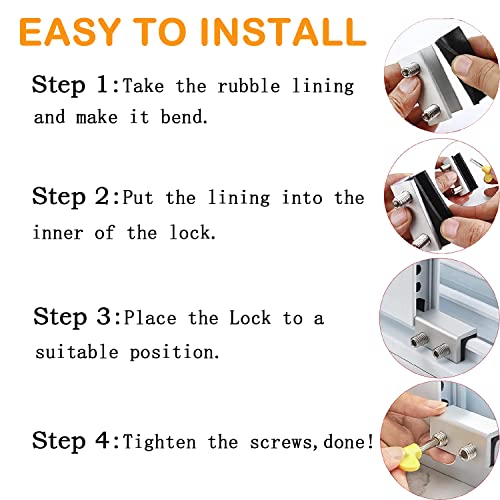 EASY TO INSTALL

Step 1:Take the rubble lining and make it bend.

Step 2:Put the lining into the inner of the lock.

Step 3:Place the Lock to a suitable position.

Step 4:Tighten the screws,done!