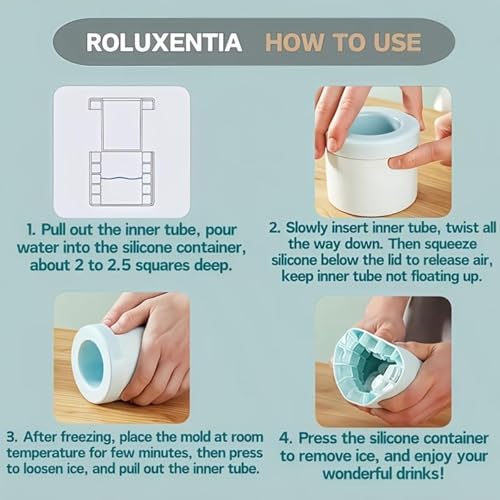 ROLUXENTIA HOW TO USE

1. Pull out the inner tube, pour water into the silicone container, about 2 to 2.5 squares deep.

2. Slowly insert inner tube, twist all the way down. Then squeeze silicone below the lid to release air, keep inner tube not floating up.

3. After freezing, place the mold at room temperature for few minutes, then press to loosen ice, and pull out the inner tube.

4. Press the silicone container to remove ice, and enjoy your wonderful drinks!