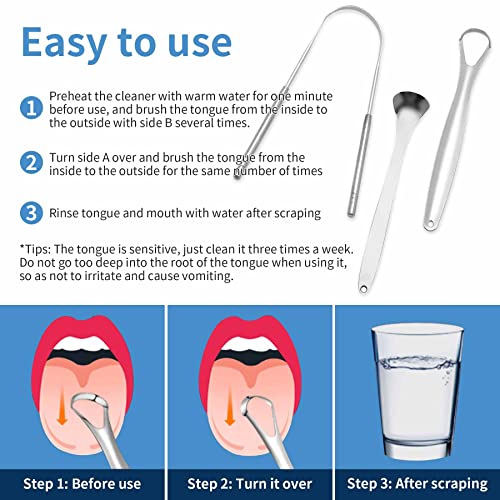 Easy to use

1 Preheat the cleaner with warm water for one minute before use, and brush the tongue from the inside to the outside with side B several times.

2 Turn side A over and brush the tongue from the inside to the outside for the same number of times

3 Rinse tongue and mouth with water after scraping

*Tips: The tongue is sensitive, just clean it three times a week. Do not go too deep into the root of the tongue when using it, so as not to irritate and cause vomiting.

Step 1: Before use

Step 2: Turn it over

Step 3: After scraping