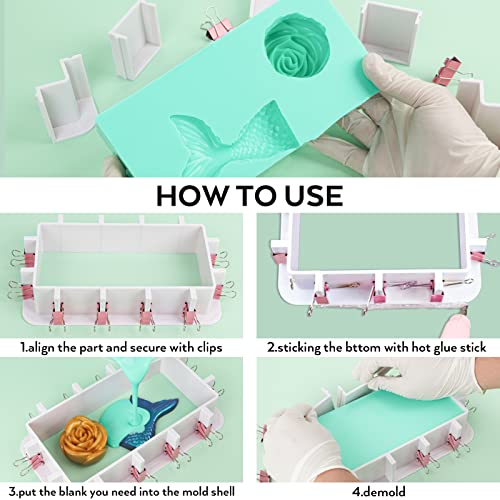 HOW TO USE

1.align the part and secure with clips

2.sticking the bttom with hot glue stick

3.put the blank you need into the mold shell

4.demold