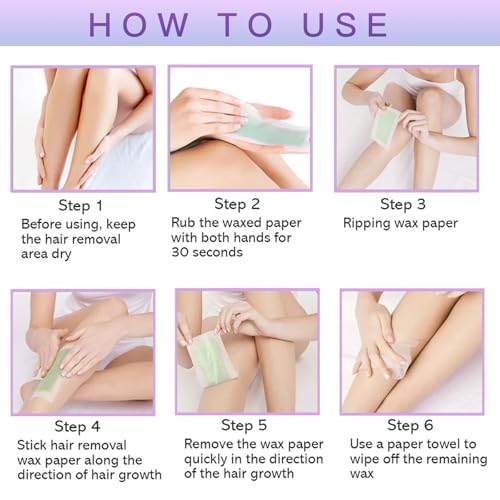 HOW TO USE

Step 1
Before using, keep the hair removal area dry

Step 2
Rub the waxed paper with both hands for 30 seconds

Step 3
Ripping wax paper

Step 4
Stick hair removal wax paper along the direction of hair growth

Step 5
Remove the wax paper quickly in the direction of the hair growth

Step 6
Use a paper towel to wipe off the remaining wax