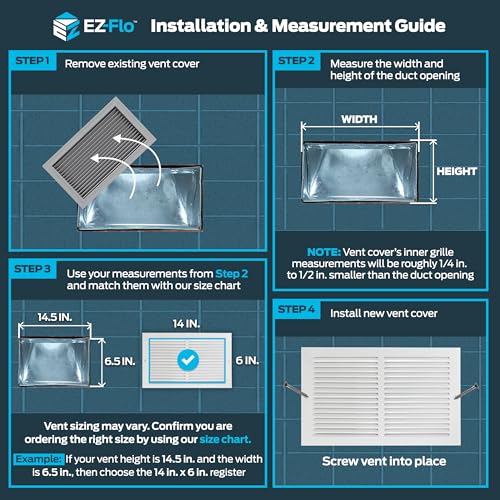 EZ-Flo™ Installation & Measurement Guide

STEP 1 Remove existing vent cover

STEP 2 Measure the width and height of the duct opening

WIDTH

HEIGHT

NOTE: Vent cover's inner grille measurements will be roughly 1/4 in. to 1/2 in. smaller than the duct opening

STEP 3 Use your measurements from Step 2 and match them with our size chart

14.5 IN.

6.5 IN.

14 IN.

6 IN.

Vent sizing may vary. Confirm you are ordering the right size by using our size chart.

Example: If your vent height is 14.5 in. and the width is 6.5 in., then choose the 14 in. x 6 in. register

STEP 4 Install new vent cover

Screw vent into place