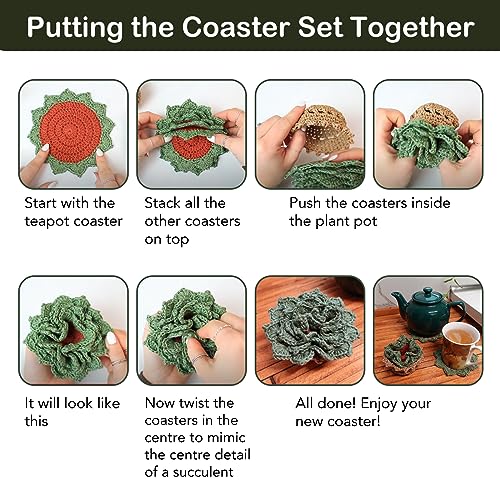 Putting the Coaster Set Together

Start with the teapot coaster

Stack all the other coasters on top

Push the coasters inside the plant pot

It will look like this

Now twist the coasters in the centre to mimic the centre detail of a succulent

All done! Enjoy your new coaster!