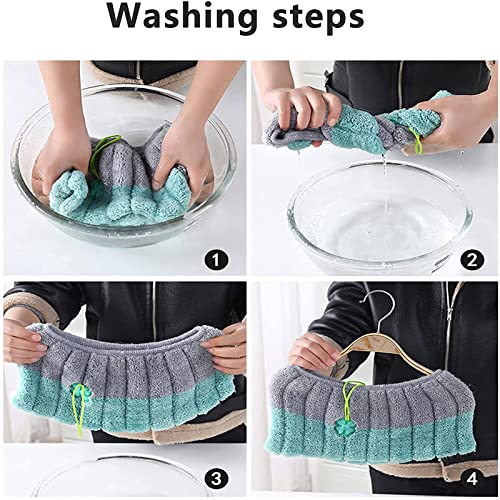 Washing steps

1

2

3

4