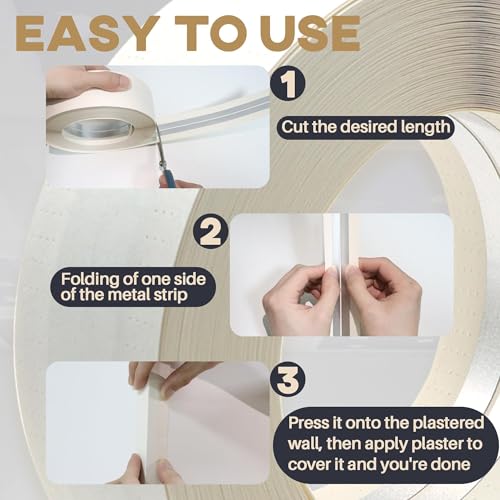 EASY TO USE

1

Cut the desired length

2

Folding of one side of the metal strip

3

Press it onto the plastered wall, then apply plaster to cover it and you're done