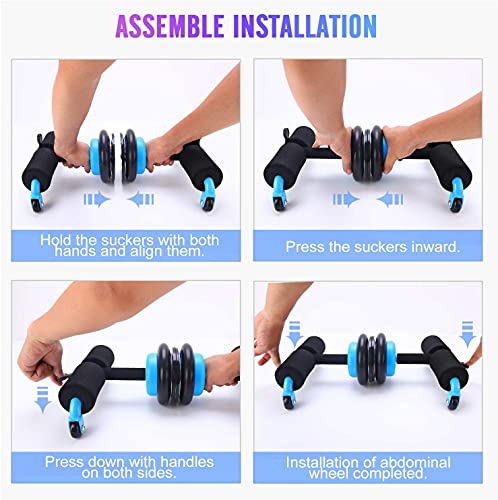 ASSEMBLE INSTALLATION

Hold the suckers with both hands and align them.

Press the suckers inward.

Press down with handles on both sides.

Installation of abdominal wheel completed.