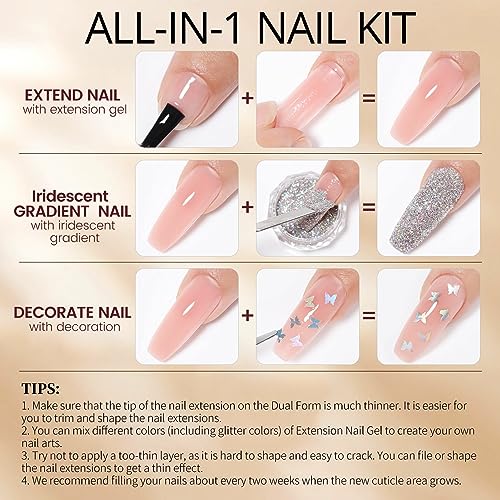 ALL-IN-1 NAIL KIT

EXTEND NAIL
with extension gel

+ =

Iridescent
GRADIENT NAIL
with iridescent gradient

+ =

DECORATE NAIL
with decoration

+ =

TIPS:
1. Make sure that the tip of the nail extension on the Dual Form is much thinner. It is easier for you to trim and shape the nail extensions.
2. You can mix different colors (including glitter colors) of Extension Nail Gel to create your own nail arts.
3. Try not to apply a too-thin layer, as it is hard to shape and easy to crack. You can file or shape the nail extensions to get a thin effect.
4. We recommend filling your nails about every two weeks when the new cuticle area grows.