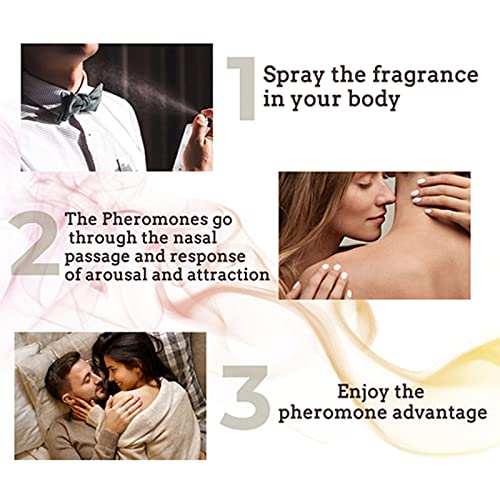 1
Spray the fragrance in your body

2
The Pheromones go through the nasal passage and response of arousal and attraction

3
Enjoy the pheromone advantage