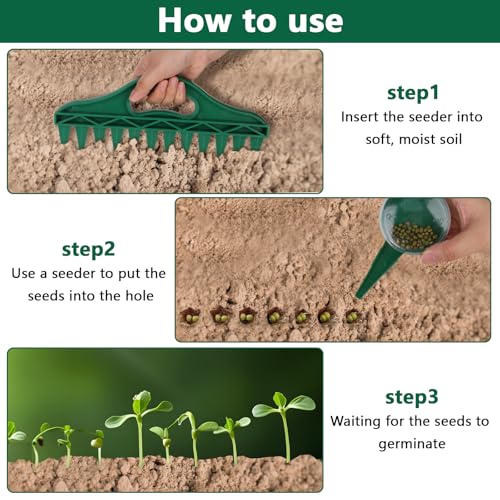 How to use

step1
Insert the seeder into soft, moist soil

step2
Use a seeder to put the seeds into the hole

step3
Waiting for the seeds to germinate