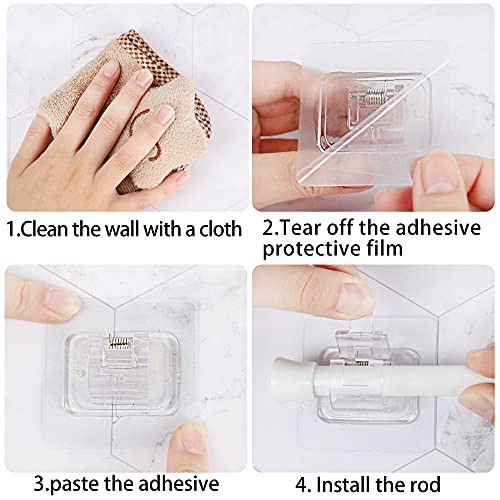 1.Clean the wall with a cloth

2.Tear off the adhesive protective film

3.paste the adhesive

4. Install the rod