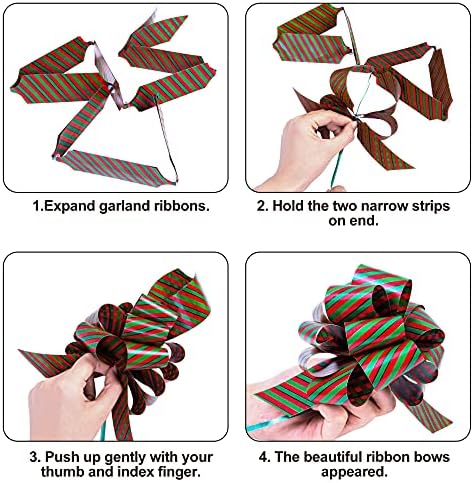 1.Expand garland ribbons.

2. Hold the two narrow strips on end.

3. Push up gently with your thumb and index finger.

4. The beautiful ribbon bows appeared.