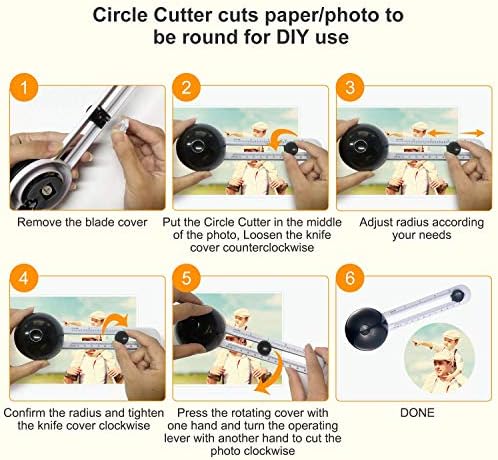 Circle Cutter cuts paper/photo to be round for DIY use

1
Remove the blade cover

2
Put the Circle Cutter in the middle of the photo, Loosen the knife cover counterclockwise

3
Adjust radius according your needs

4
Confirm the radius and tighten the knife cover clockwise

5
Press the rotating cover with one hand and turn the operating lever with another hand to cut the photo clockwise

6
DONE