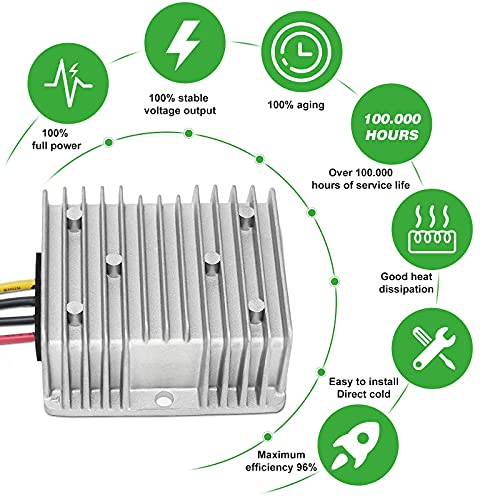 100%
full power

100% stable
voltage output

100% aging

100.000
HOURS

Over 100.000
hours of service life

Good heat
dissipation

Easy to install
Direct cold

Maximum
efficiency 96%