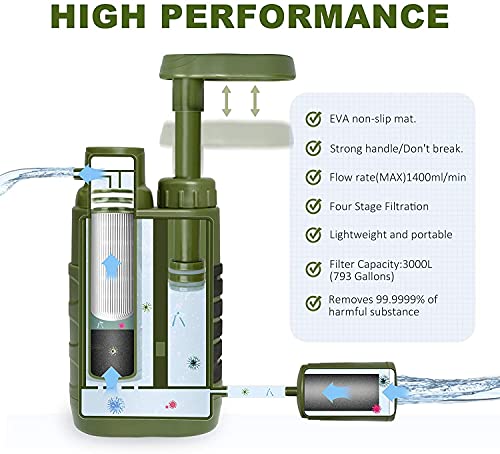 HIGH PERFORMANCE

EVA non-slip mat.

Strong handle/Don't break.

Flow rate(MAX)1400ml/min

Four Stage Filtration

Lightweight and portable

Filter Capacity:3000L (793 Gallons)

Removes 99.9999% of harmful substance