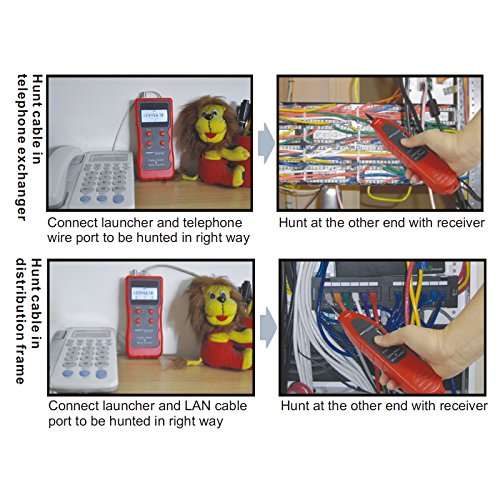 Hunt cable in telephone exchanger

Connect launcher and telephone wire port to be hunted in right way

Hunt at the other end with receiver

Hunt cable in distribution frame

Connect launcher and LAN cable port to be hunted in right way

Hunt at the other end with receiver