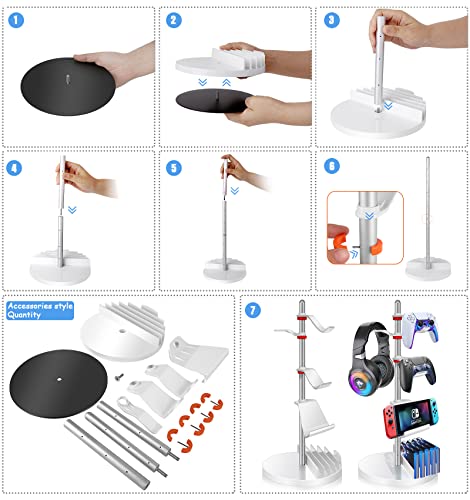 1

2

3

4

5

6

Accessories style Quantity

7