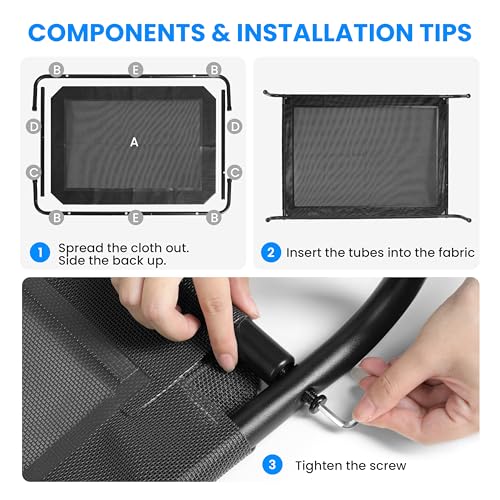 COMPONENTS & INSTALLATION TIPS

B E B

D D

A

C C

B E B

1 Spread the cloth out. Side the back up.

2 Insert the tubes into the fabric

3 Tighten the screw