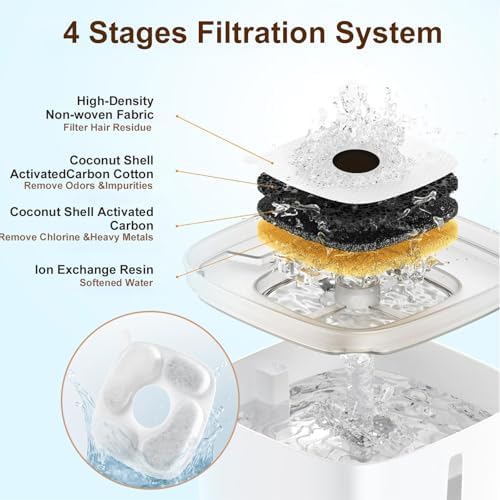 4 Stages Filtration System

High-Density Non-woven Fabric
Filter Hair Residue

Coconut Shell ActivatedCarbon Cotton
Remove Odors &Impurities

Coconut Shell Activated Carbon
Remove Chlorine &Heavy Metals

Ion Exchange Resin
Softened Water