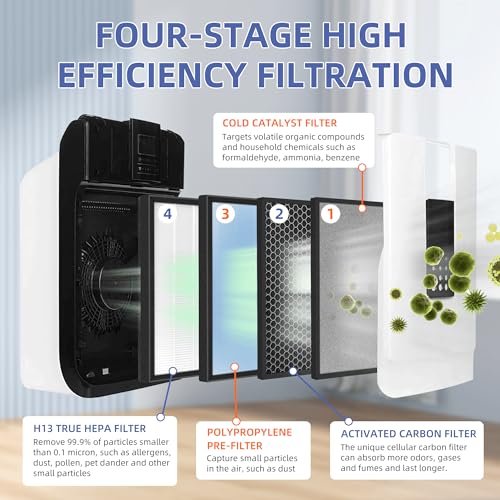 FOUR-STAGE HIGH EFFICIENCY FILTRATION

COLD CATALYST FILTER
Targets volatile organic compounds and household chemicals such as formaldehyde, ammonia, benzene

4

3

2

1

H13 TRUE HEPA FILTER
Remove 99.9% of particles smaller than 0.1 micron, such as allergens, dust, pollen, pet dander and other small particles

POLYPROPYLENE PRE-FILTER
Capture small particles in the air, such as dust

ACTIVATED CARBON FILTER
The unique cellular carbon filter can absorb more odors, gases and fumes and last longer.