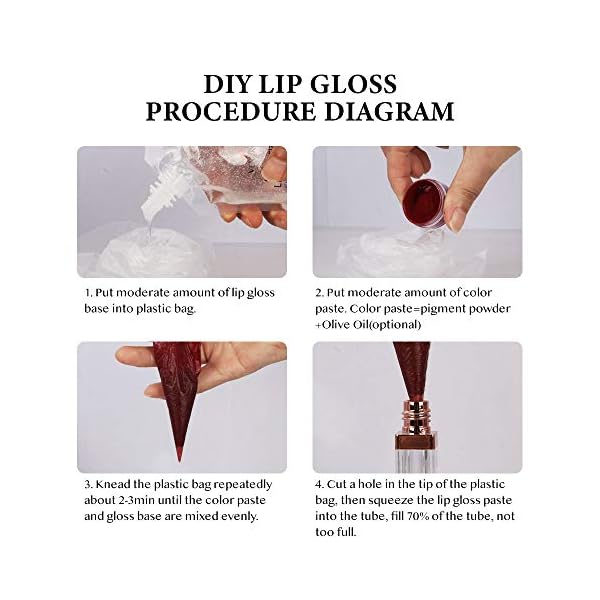 DIY LIP GLOSS
PROCEDURE DIAGRAM

1. Put moderate amount of lip gloss base into plastic bag.

2. Put moderate amount of color paste. Color paste=pigment powder +Olive Oil(optional)

3. Knead the plastic bag repeatedly about 2-3min until the color paste and gloss base are mixed evenly.

4. Cut a hole in the tip of the plastic bag, then squeeze the lip gloss paste into the tube, fill 70% of the tube, not too full.