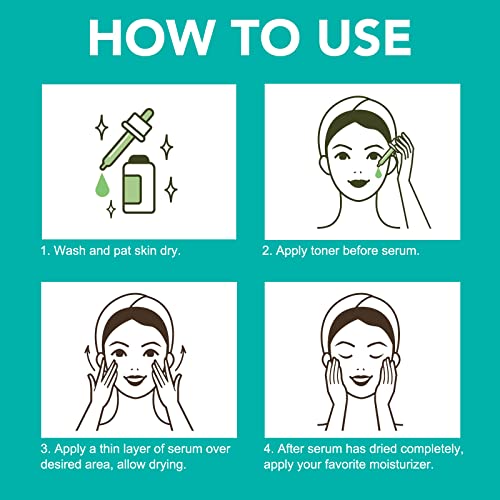 HOW TO USE

1. Wash and pat skin dry.

2. Apply toner before serum.

3. Apply a thin layer of serum over desired area, allow drying.

4. After serum has dried completely, apply your favorite moisturizer.