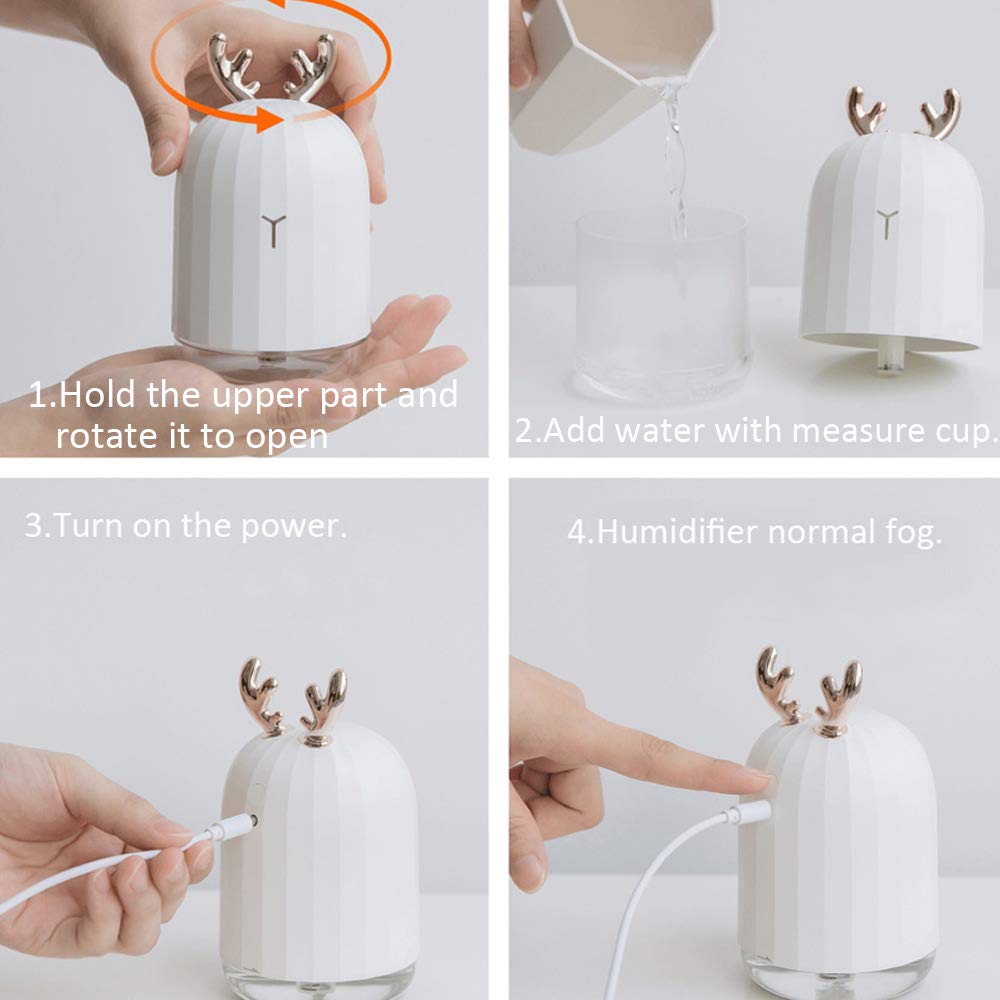 1.Hold the upper part and rotate it to open

2.Add water with measure cup.

3.Turn on the power.

4.Humidifier normal fog.