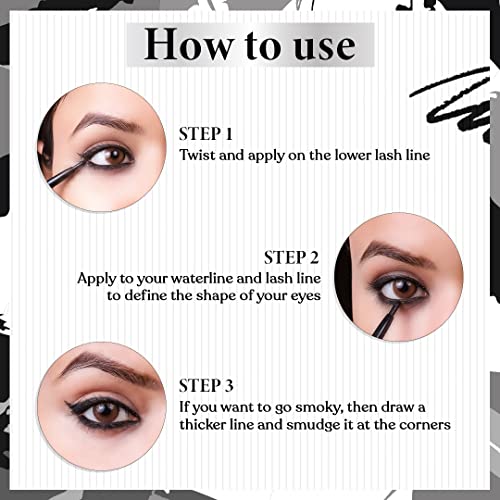 How to use

STEP 1
Twist and apply on the lower lash line

STEP 2
Apply to your waterline and lash line to define the shape of your eyes

STEP 3
If you want to go smoky, then draw a thicker line and smudge it at the corners