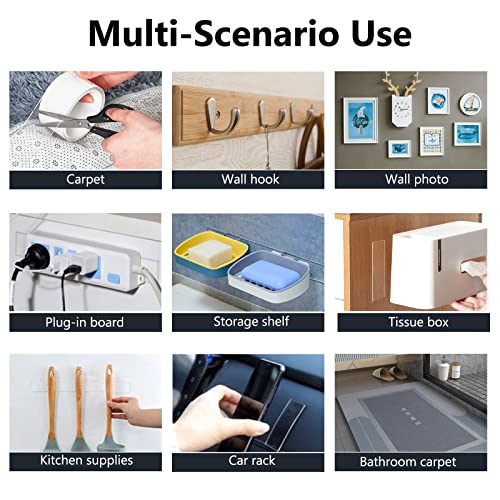 Multi-Scenario Use

Carpet

Wall hook

Wall photo

Plug-in board

Storage shelf

Tissue box

Kitchen supplies

Car rack

HOME

Bathroom carpet