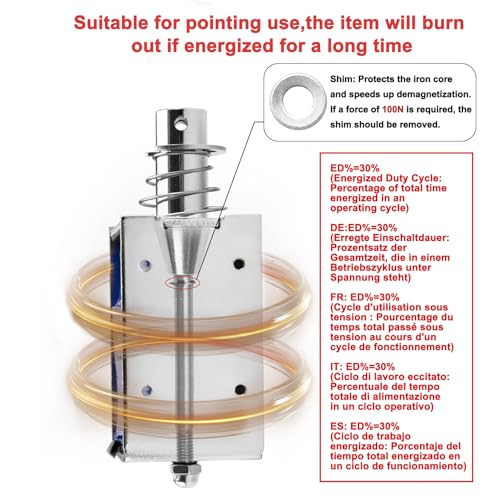 Suitable for pointing use,the item will burn out if energized for a long time

Shim: Protects the iron core and speeds up demagnetization. If a force of 100N is required, the shim should be removed.

ED%=30%
(Energized Duty Cycle: Percentage of total time energized in an operating cycle)

DE:ED%=30%
(Erregte Einschaltdauer: Prozentsatz der Gesamtzeit, die in einem Betriebszyklus unter Spannung steht)

FR: ED%=30%
(Cycle d'utilisation sous tension : Pourcentage du temps total passé sous tension au cours d'un cycle de fonctionnement)

IT: ED%=30%
(Ciclo di lavoro eccitato: Percentuale del tempo totale di alimentazione in un ciclo operativo)

ES: ED%=30%
(Ciclo de trabajo energizado: Porcentaje del tiempo total energizado en un ciclo de funcionamiento)