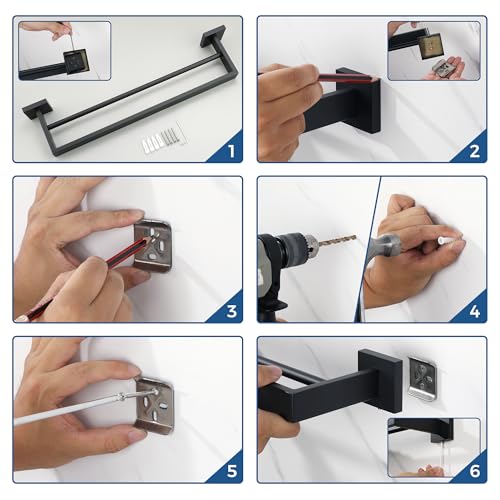 1

2

3

4

5

6