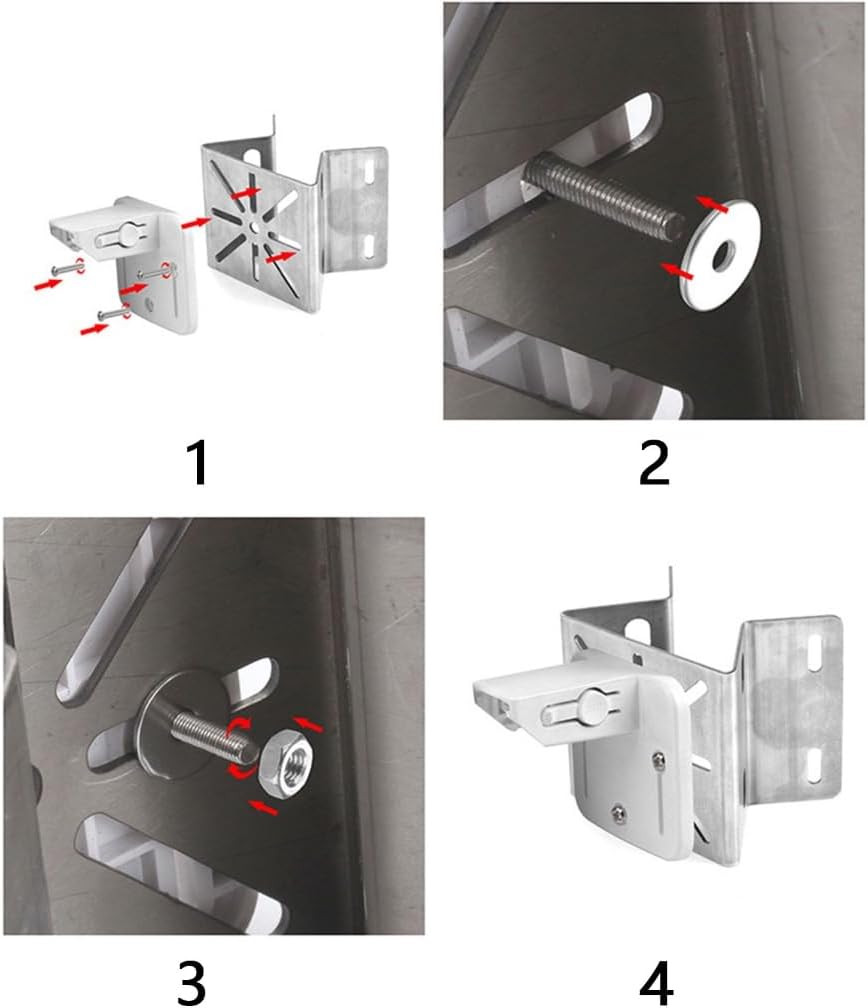 1

2

3

4