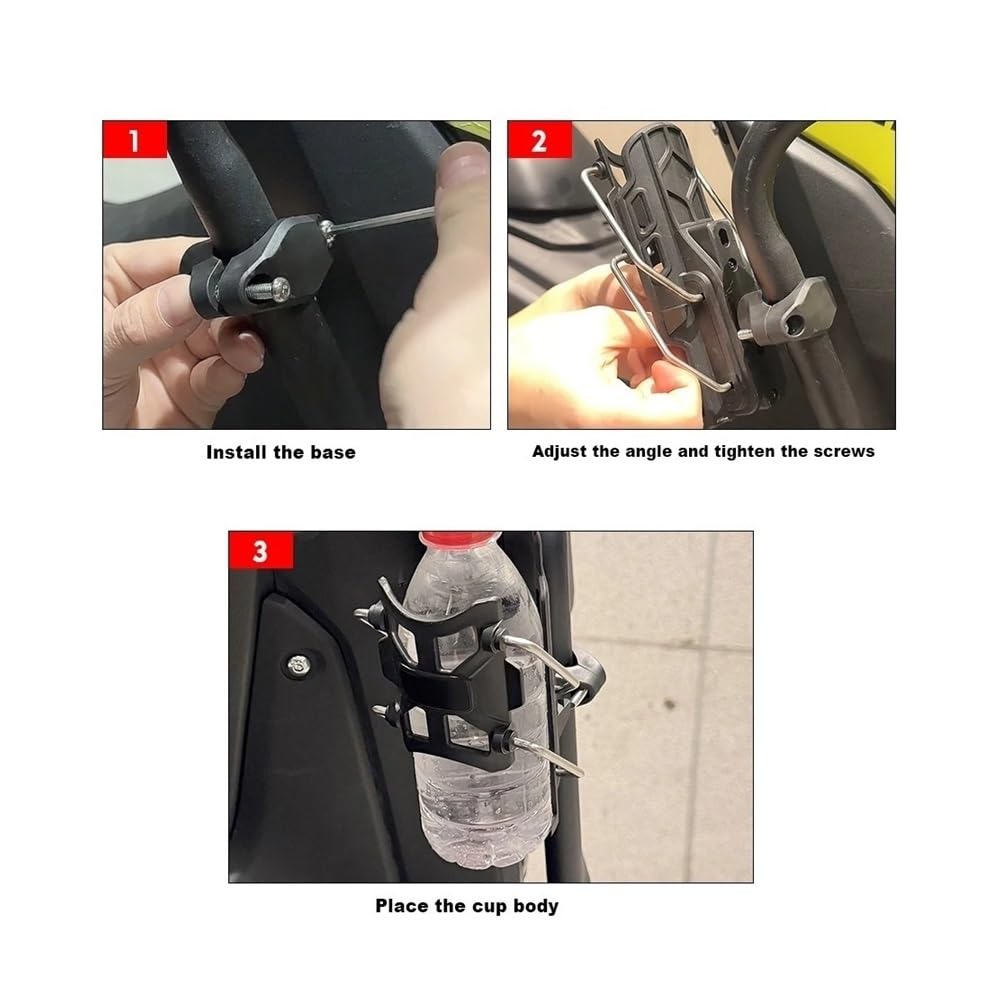 1

Install the base

2

Adjust the angle and tighten the screws

3

Place the cup body