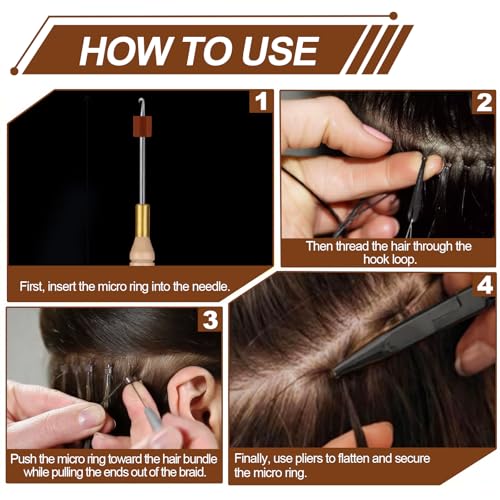 HOW TO USE

1

First, insert the micro ring into the needle.

2

Then thread the hair through the hook loop.

3

Push the micro ring toward the hair bundle while pulling the ends out of the braid.

4

Finally, use pliers to flatten and secure the micro ring.