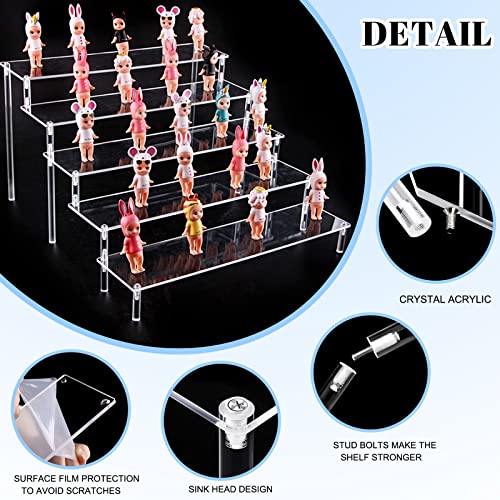 DETAIL

CRYSTAL ACRYLIC

STUD BOLTS MAKE THE SHELF STRONGER

SURFACE FILM PROTECTION TO AVOID SCRATCHES

SINK HEAD DESIGN