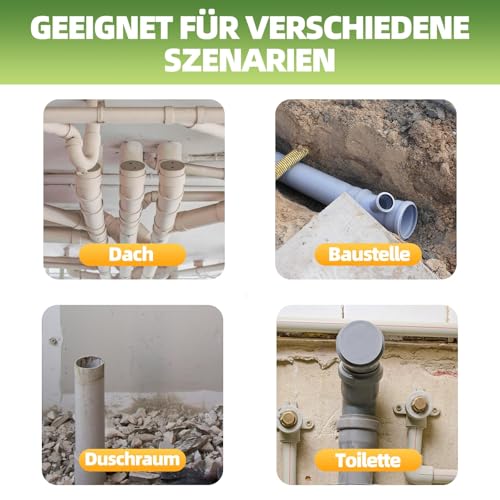 GEEIGNET FÜR VERSCHIEDENE SZENARIEN

Dach

Baustelle

Duschraum

Toilette