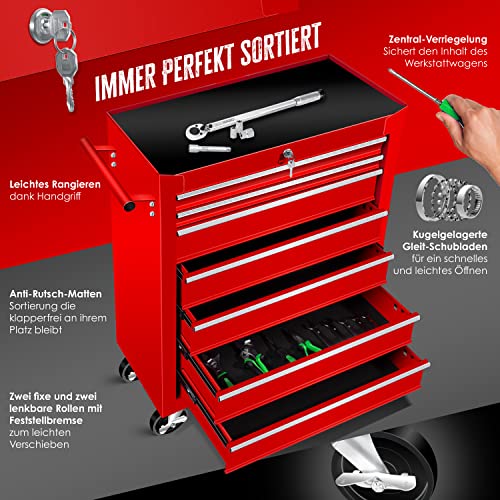 IMMER PERFEKT SORTIERT

Zentral-Verriegelung
Sichert den Inhalt des Werkstattwagens

Leichtes Rangieren
dank Handgriff

Kugelgelagerte Gleit-Schubladen
für ein schnelles und leichtes Öffnen

Anti-Rutsch-Matten
Sortierung die klapperfrei an ihrem Platz bleibt

Zwei fixe und zwei lenkbare Rollen mit Feststellbremse
zum leichten Verschieben