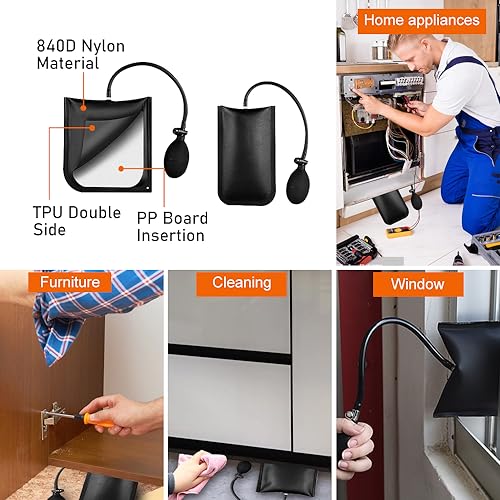 840D Nylon Material

TPU Double Side

PP Board Insertion

Home appliances

Furniture

Cleaning

Window