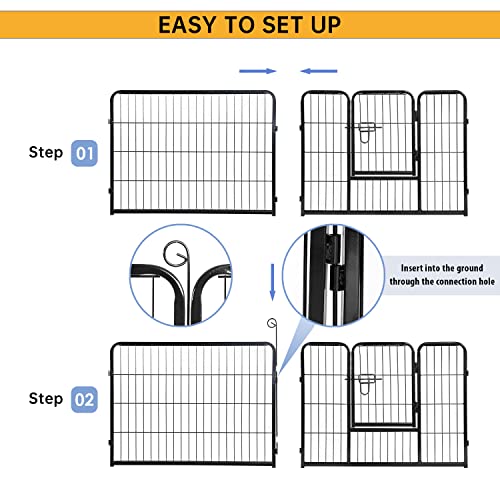 EASY TO SET UP

Step 01

Insert into the ground through the connection hole

Step 02